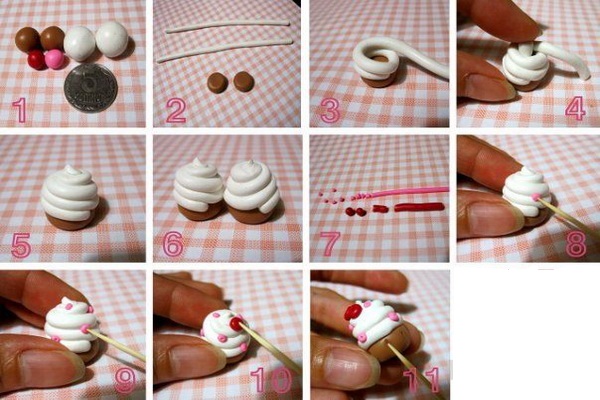 1
2
3
4
5
6
7
8
9
10
11